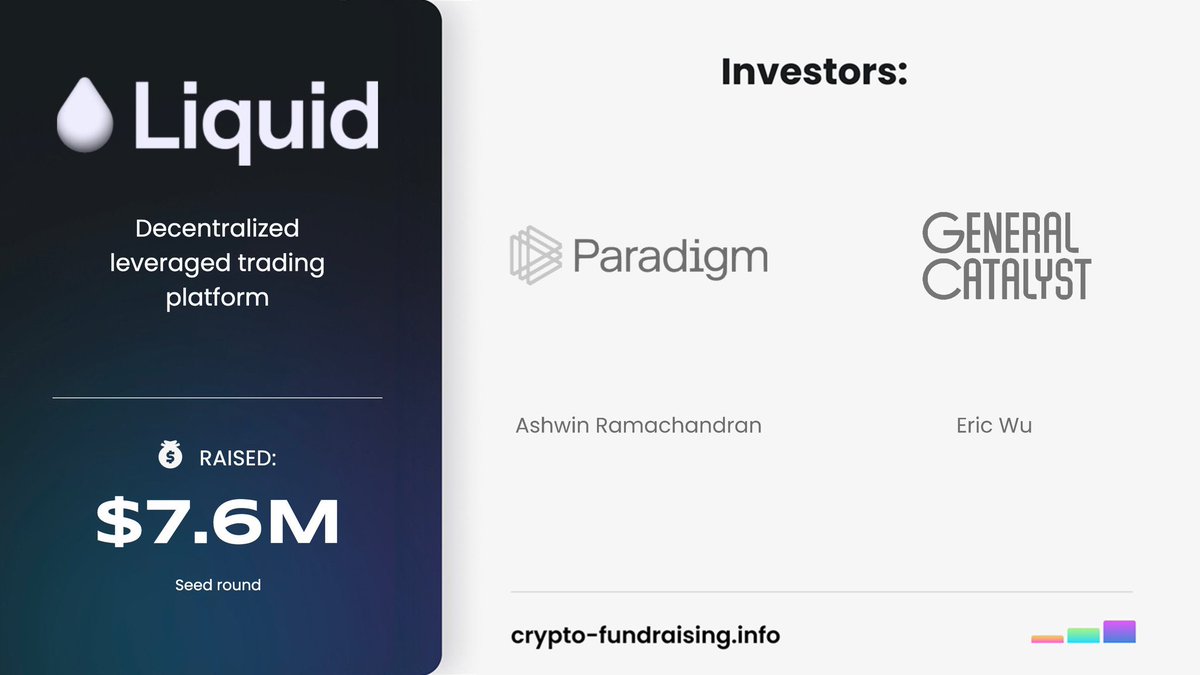 Liquid

Decentralized leveraged trading platform

RAISED:

$7.6M

Seed round

Investors:

Paradigm

GENERAL
CATALYST

Ashwin Ramachandran

Eric Wu

crypto-fundraising.info